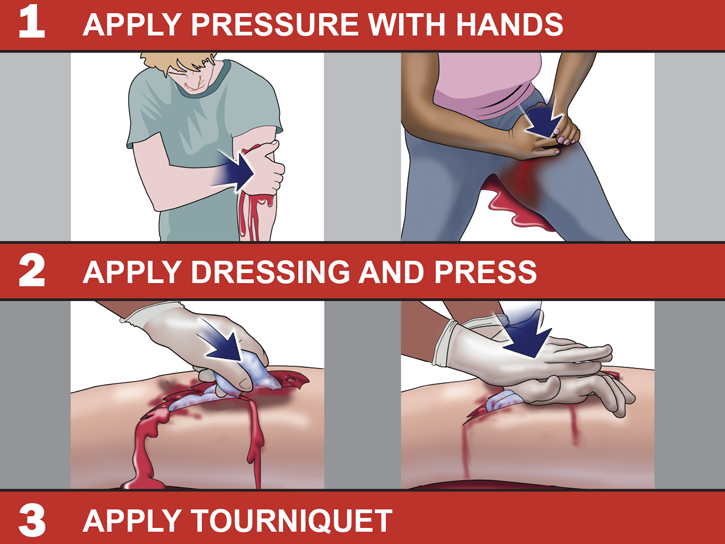 1 APPLY PRESSURE WITH HANDS

2 APPLY DRESSING AND PRESS

3 APPLY TOURNIQUET